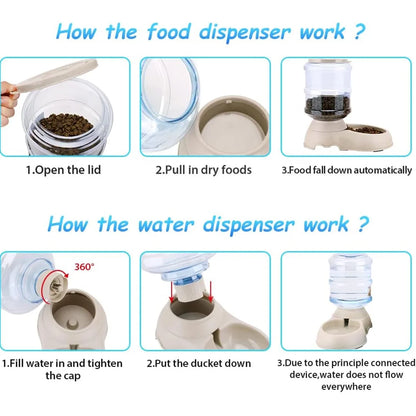 How the food dispenser work ?

1.Open the lid

2.Pull in dry foods

3.Food fall down automatically

How the water dispenser work ?

360°

1.Fill water in and tighten the cap

2.Put the ducket down

3.Due to the principle connected device,water does not flow everywhere